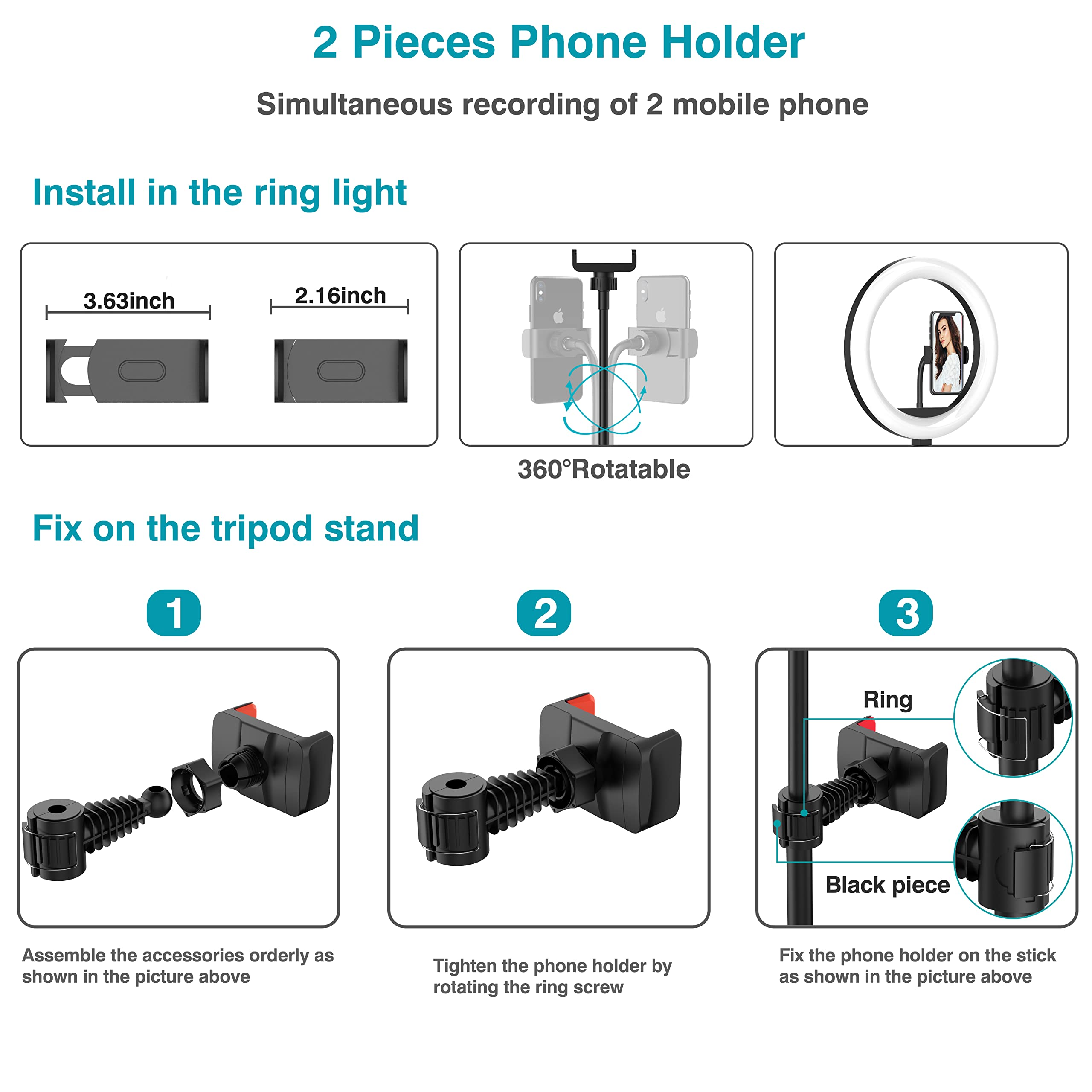 2 Pieces Phone Holder

Simultaneous recording of 2 mobile phone

Install in the ring light

3.63inch

2.16inch

360°Rotatable

Fix on the tripod stand

1

2

3

Ring

Black piece

Assemble the accessories orderly as shown in the picture above

Tighten the phone holder by rotating the ring screw

Fix the phone holder on the stick as shown in the picture above